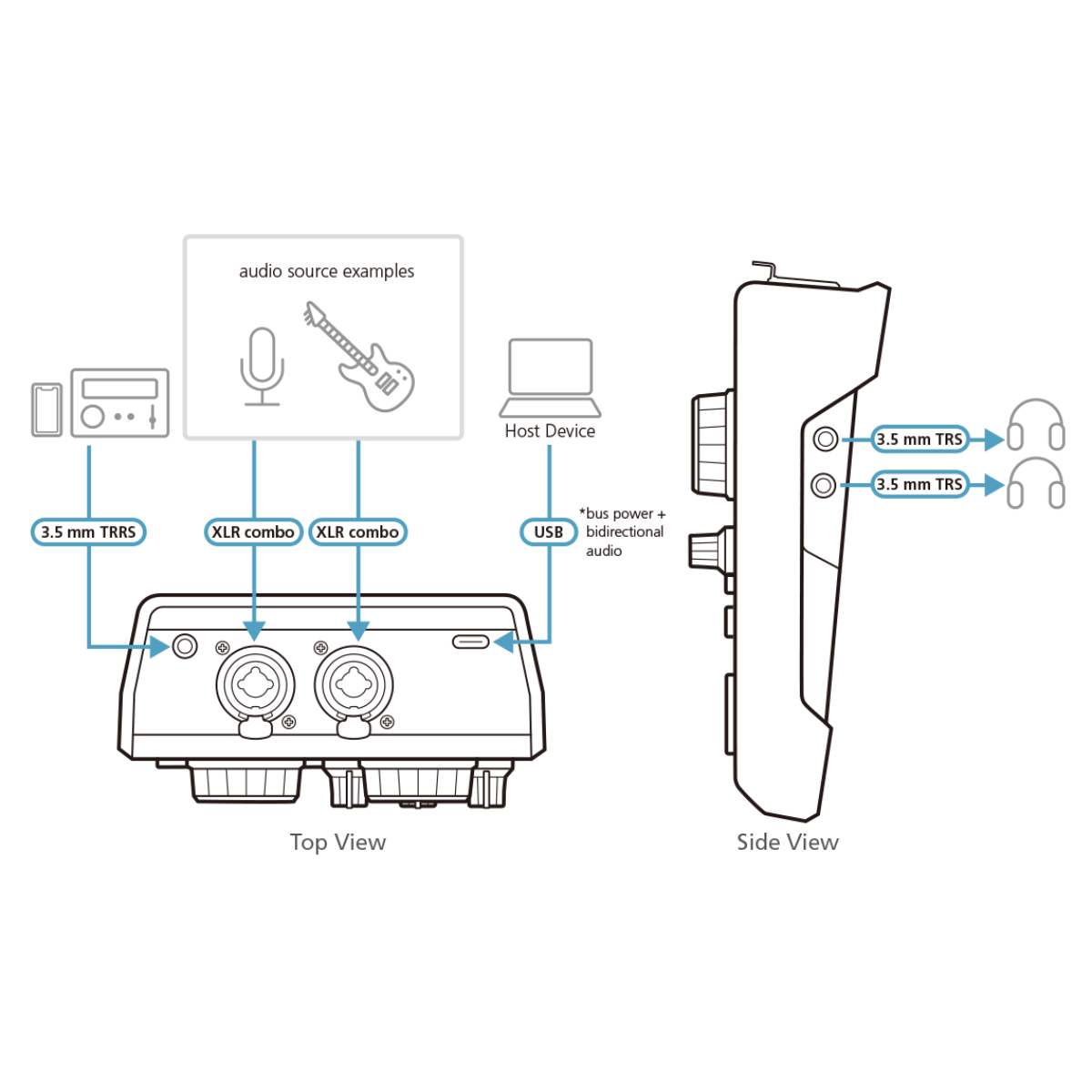 audio source examples

Host Device

3.5 mm TRRS

XLR combo

XLR combo

USB

*bus power + bidirectional audio

3.5 mm TRS

3.5 mm TRS

Top View

Side View