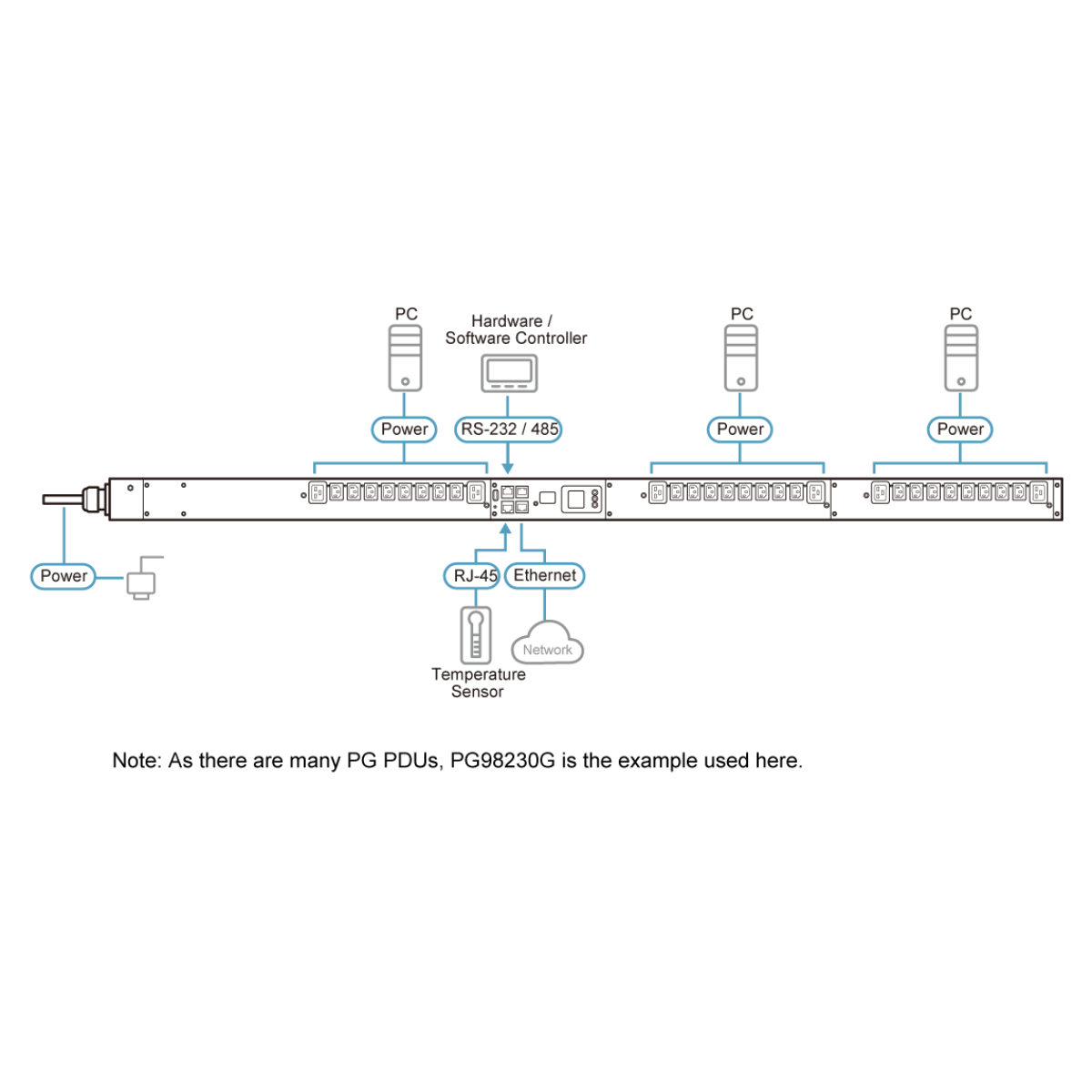 PC

Hardware / Software Controller

PC

PC

Power

RS-232 / 485

Power

Power

Power

RJ-45

Ethernet

Network

Temperature Sensor

Note: As there are many PG PDUs, PG98230G is the example used here.