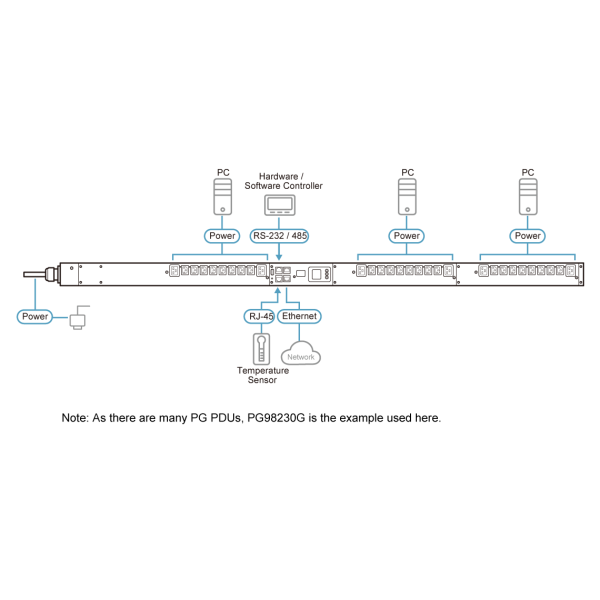 PC

Hardware / Software Controller

PC

PC

Power

RS-232 / 485

Power

Power

Power

RJ-45

Ethernet

Network

Temperature Sensor

Note: As there are many PG PDUs, PG98230G is the example used here.