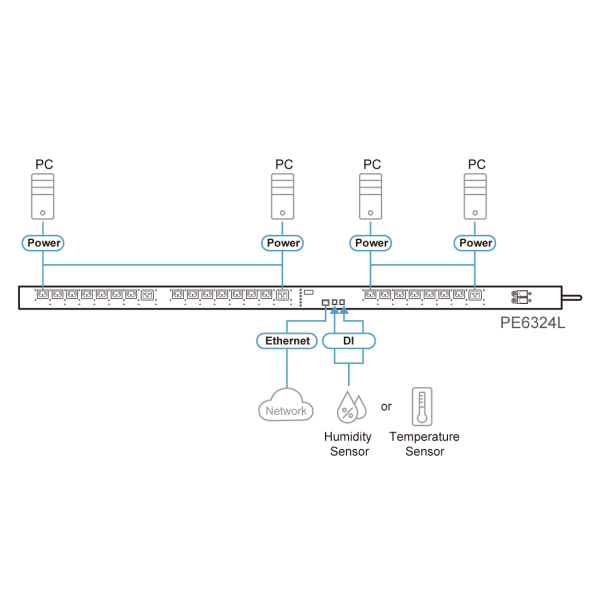 PC
PC
PC
PC
Power
Power
Power
Power
PE6324L
Ethernet
DI
Network
%
or
Humidity Sensor
Temperature Sensor