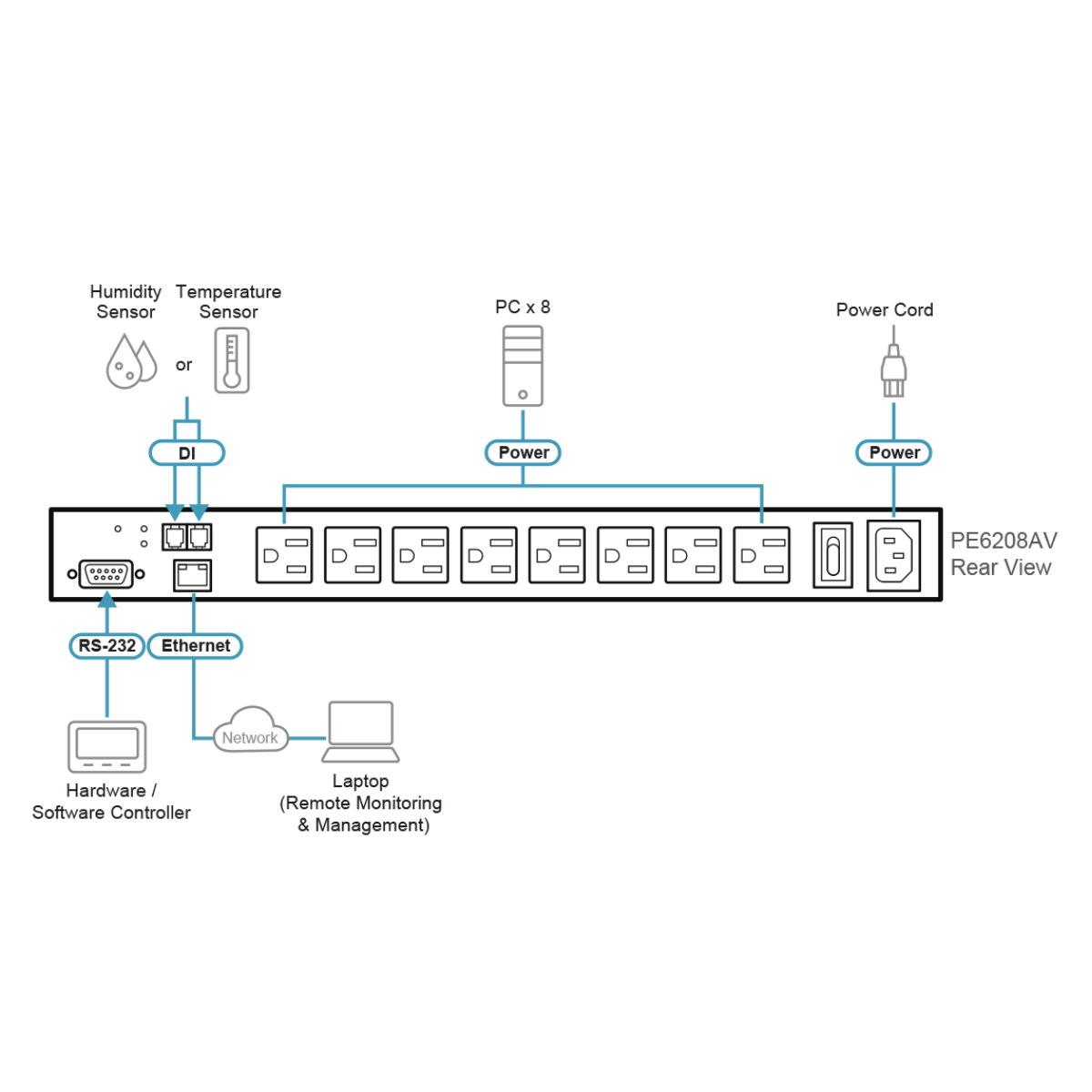 Humidity Sensor

or

Temperature Sensor

PC x 8

Power Cord

DI

Power

Power

PE6208AV
Rear View

RS-232

Ethernet

Network

Hardware / Software Controller

Laptop
(Remote Monitoring & Management)