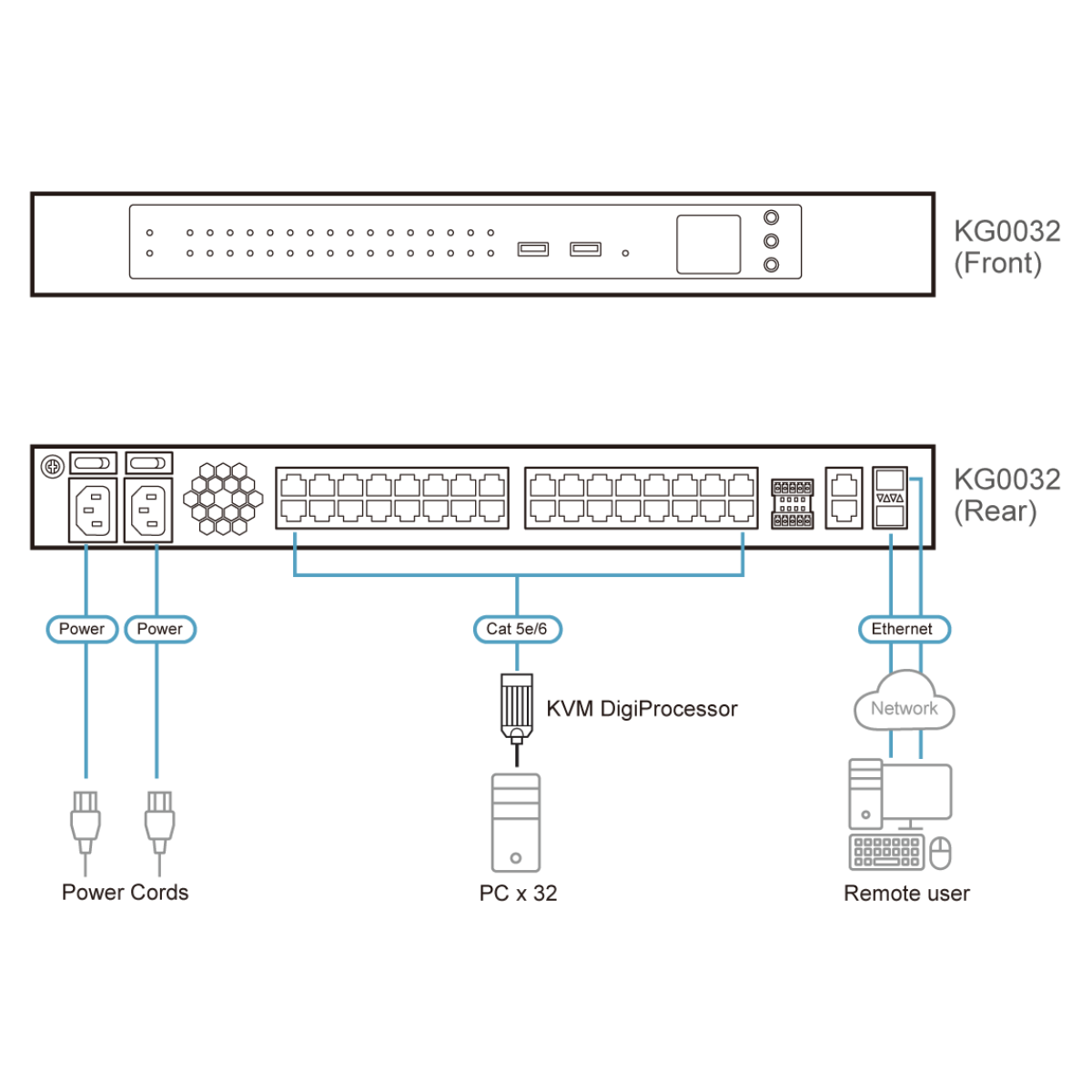 KG0032
(Front)

KG0032
(Rear)

Power

Power

Cat 5e/6

Ethernet

KVM DigiProcessor

Network

Power Cords

PC x 32

Remote user